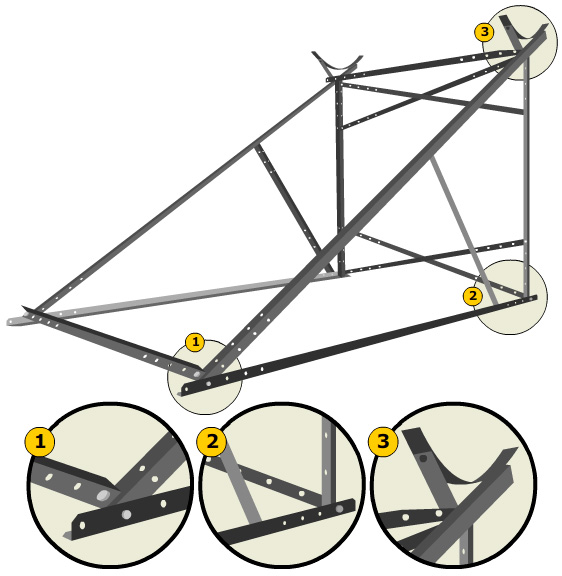 3
2
1
1
2
3