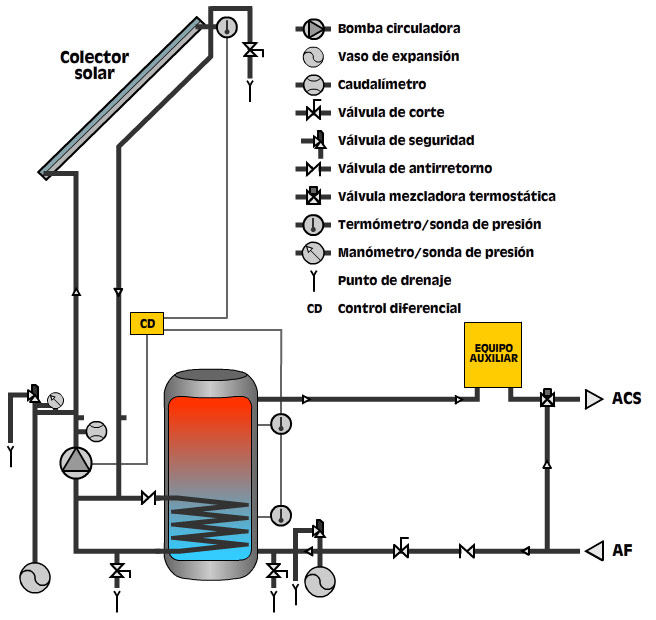 Colector solar

Bomba circuladora
Vaso de expansión
Caudalímetro
Válvula de corte
Válvula de seguridad
Válvula de antirretorno
Válvula mezcladora termostática
Termómetro/sonda de presión
Manómetro/sonda de presión
Punto de drenaje
CD Control diferencial

CD

EQUIPO AUXILIAR

ACS

AF